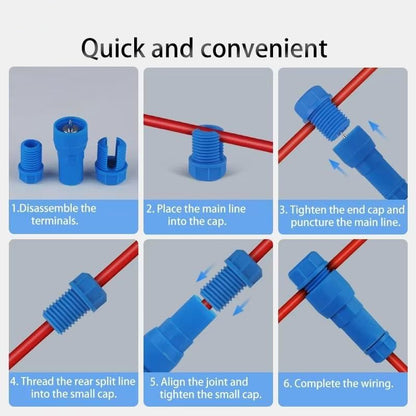 Quick and convenient

1.Disassemble the terminals.

2. Place the main line into the cap.

3. Tighten the end cap and puncture the main line.

4. Thread the rear split line into the small cap.

5. Align the joint and tighten the small cap.

6. Complete the wiring.